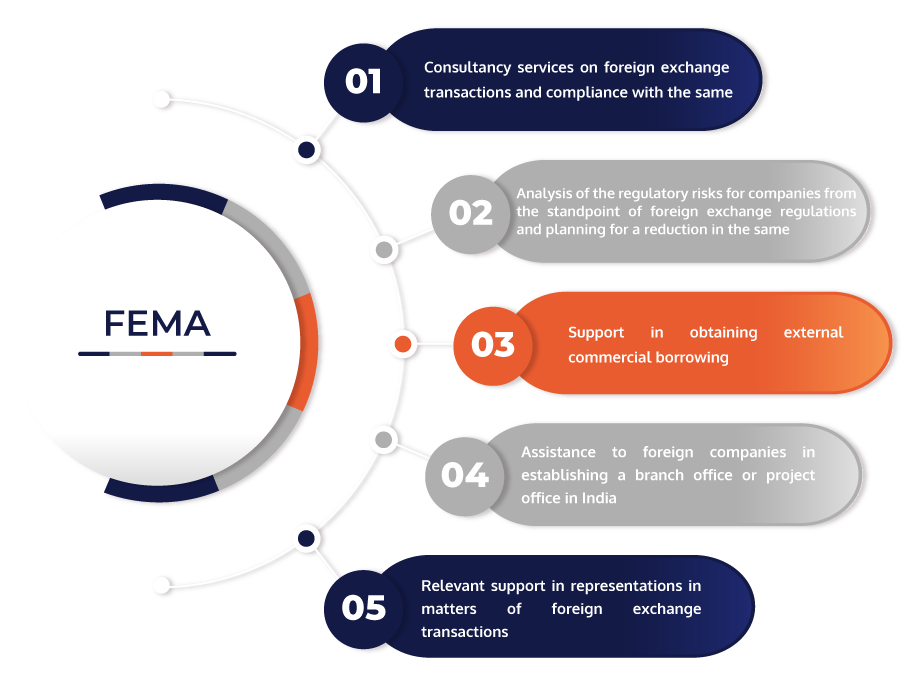 FEMA

01 Consultancy services on foreign exchange transactions and compliance with the same

02 Analysis of the regulatory risks for companies from the standpoint of foreign exchange regulations and planning for a reduction in the same

03 Support in obtaining external commercial borrowing

04 Assistance to foreign companies in establishing a branch office or project office in India

05 Relevant support in representations in matters of foreign exchange transactions